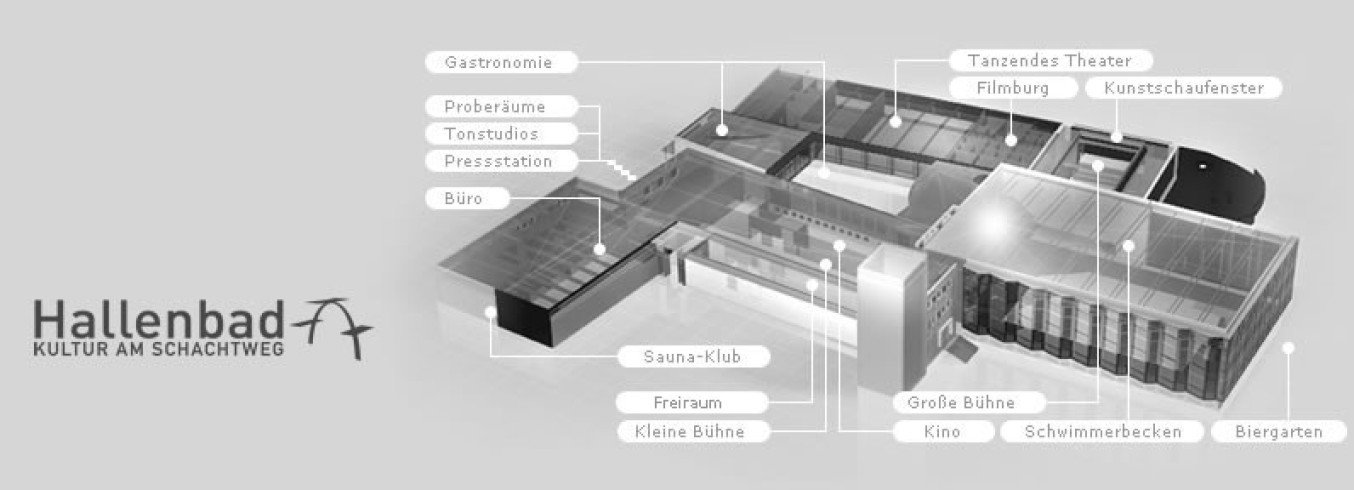 Hallenbad
KULTUR AM SCHACHTWEG

Gastronomie
Proberäume
Tonstudios
Pressstation
Büro
Tanzendes Theater
Filmburg
Kunstschaufenster
Sauna-Klub
Freiraum
Kleine Bühne
Große Bühne
Kino
Schwimmerbecken
Biergarten